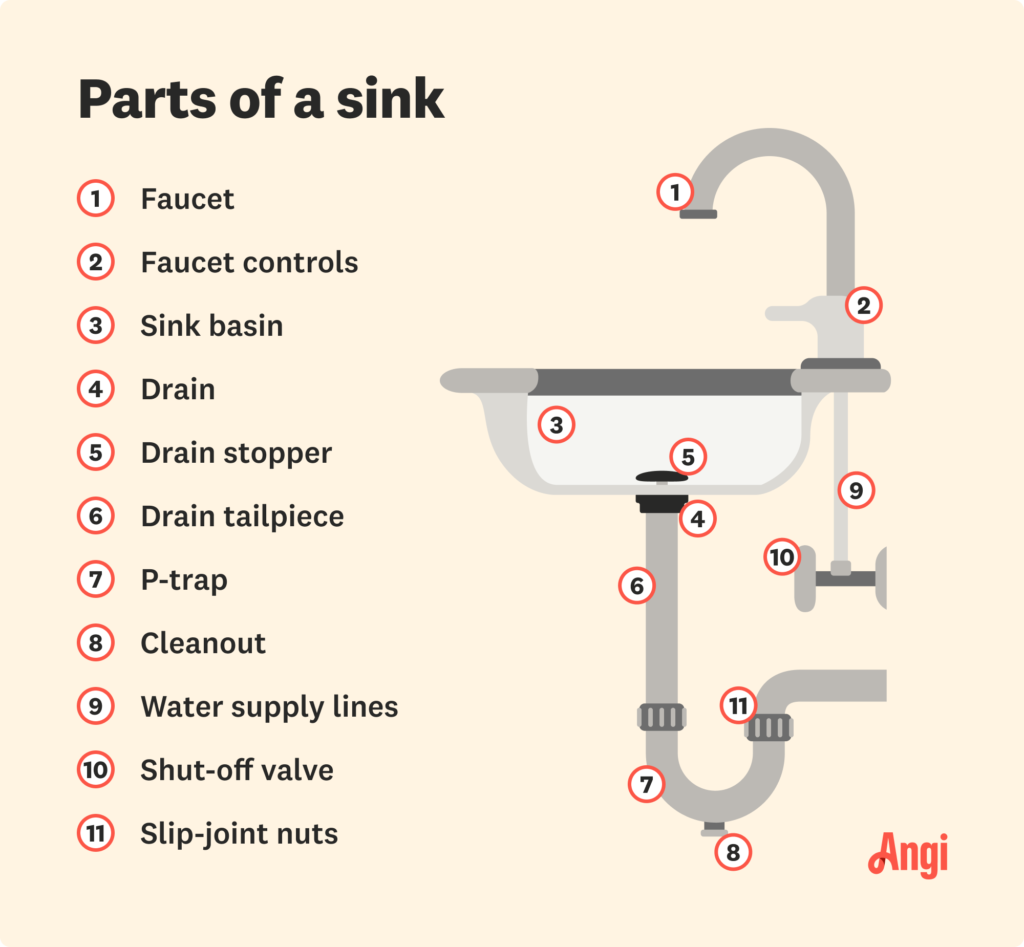 Parts of a sink

1 Faucet

2 Faucet controls

3 Sink basin

4 Drain

5 Drain stopper

6 Drain tailpiece

7 P-trap

8 Cleanout

9 Water supply lines

10 Shut-off valve

11 Slip-joint nuts

1
2
3
5
4
9
10
6
11
7
8

Angi